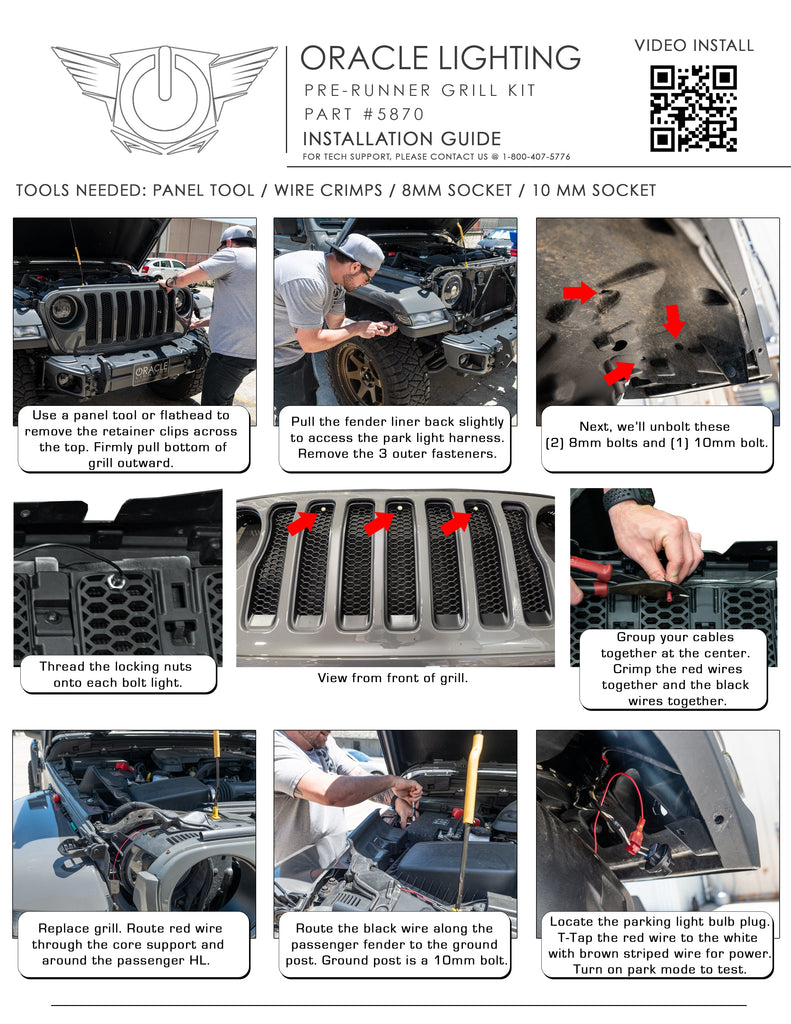 ORACLE LIGHTING
PRE-RUNNER GRILL KIT
PART #5870
INSTALLATION GUIDE
FOR TECH SUPPORT, PLEASE CONTACT US @ 1-800-407-5776

VIDEO INSTALL

TOOLS NEEDED: PANEL TOOL / WIRE CRIMPS / 8MM SOCKET / 10 MM SOCKET

ORACLE

Use a panel tool or flathead to remove the retainer clips across the top. Firmly pull bottom of grill outward.

Pull the fender liner back slightly to access the park light harness. Remove the 3 outer fasteners.

Next, we'll unbolt these (2) 8mm bolts and (1) 10mm bolt.

Thread the locking nuts onto each bolt light.

View from front of grill.

Group your cables together at the center. Crimp the red wires together and the black wires together.

Replace grill. Route red wire through the core support and around the passenger HL.

Route the black wire along the passenger fender to the ground post. Ground post is a 10mm bolt.

Locate the parking light bulb plug. T-Tap the red wire to the white with brown striped wire for power. Turn on park mode to test.